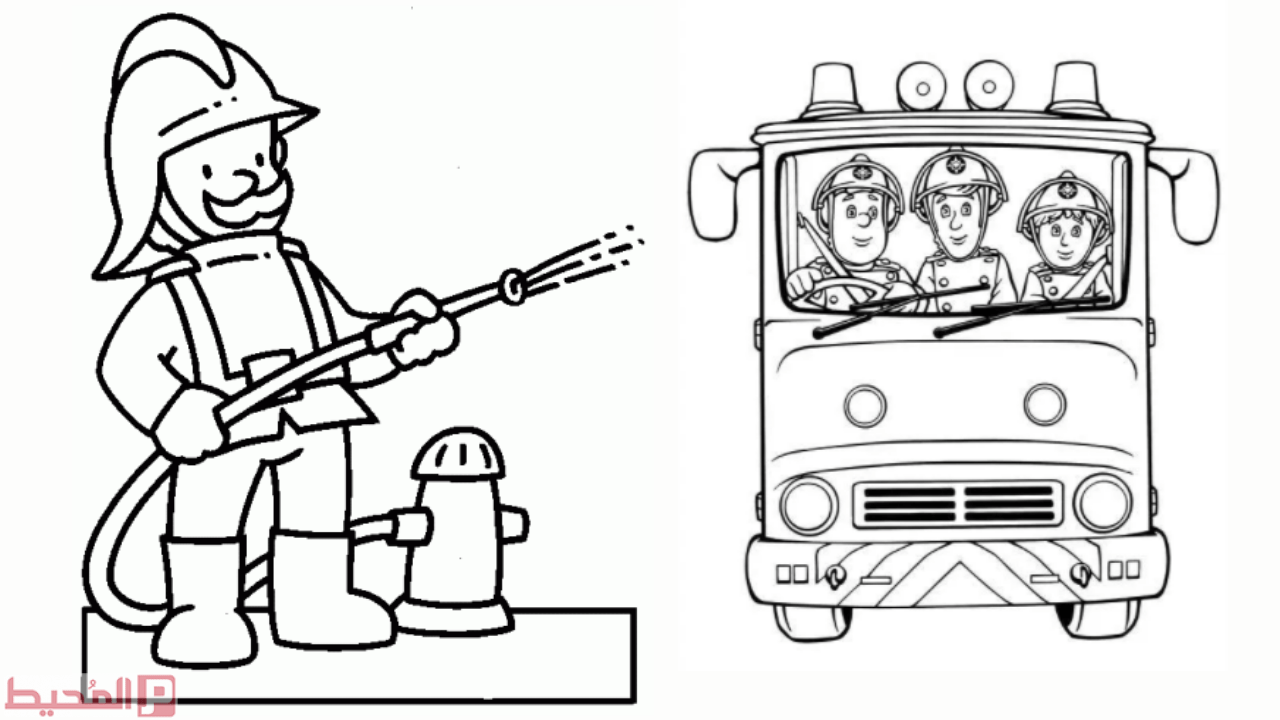 المُحيط